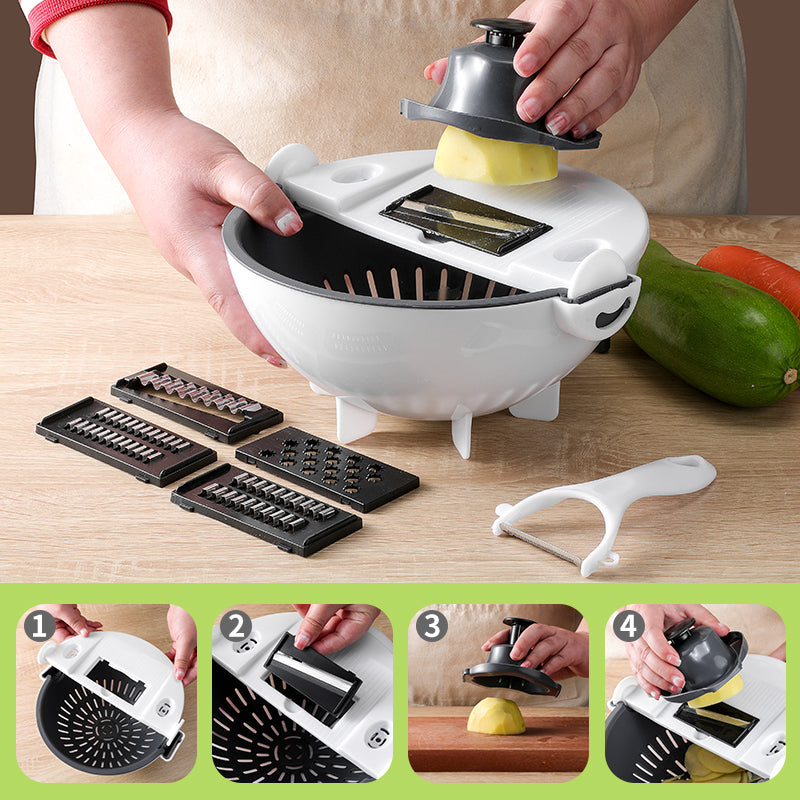 1

2

3

4